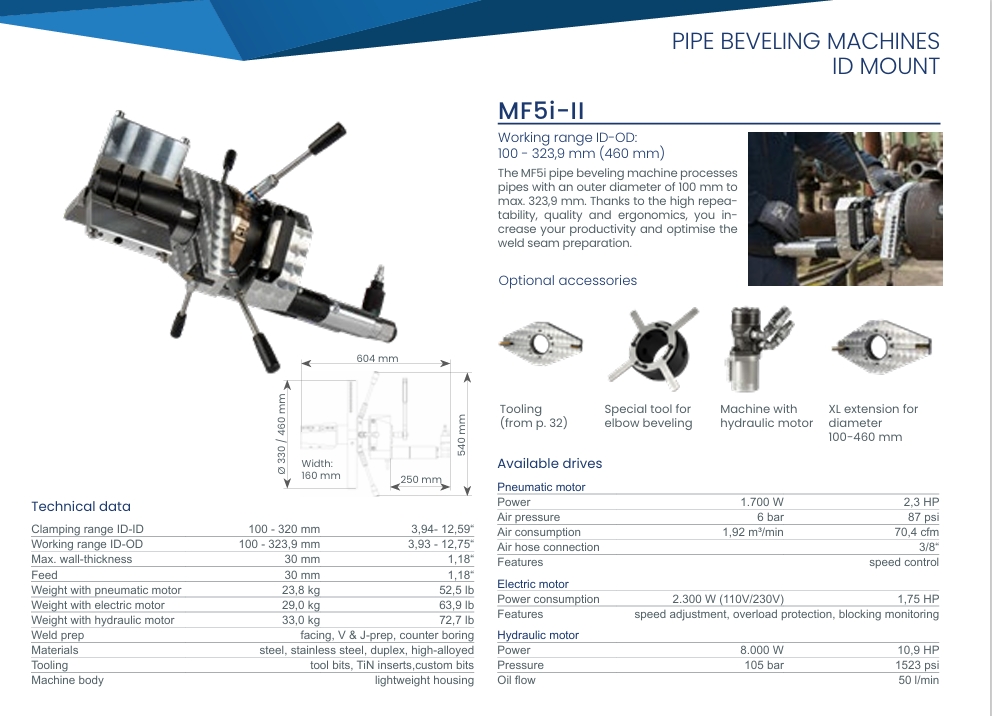 PIPE BEVELING MACHINES
ID MOUNT

MF5i-II

Working range ID-OD:
100 - 323,9 mm (460 mm)

The MF5i pipe beveling machine processes pipes with an outer diameter of 100 mm to max. 323,9 mm. Thanks to the high repeatability, quality and ergonomics, you increase your productivity and optimise the weld seam preparation.

Optional accessories

Tooling (from p. 32)

Special tool for elbow beveling

Machine with hydraulic motor

XL extension for diameter 100-460 mm

604 mm
Ø 330 / 460 mm
Width: 160 mm
250 mm
540 mm

Technical data

| | | |
|---|---|---|
| Clamping range ID-ID | 100 - 320 mm | 3,94- 12,59" |
| Working range ID-OD | 100 - 323,9 mm | 3,93 - 12,75" |
| Max. wall-thickness | 30 mm | 1,18" |
| Feed | 30 mm | 1,18" |
| Weight with pneumatic motor | 23,8 kg | 52,5 lb |
| Weight with electric motor | 29,0 kg | 63,9 lb |
| Weight with hydraulic motor | 33,0 kg | 72,7 lb |
| Weld prep | facing, V & J-prep, counter boring | |
| Materials | steel, stainless steel, duplex, high-alloyed | |
| Tooling | tool bits, TiN inserts,custom bits | |
| Machine body | lightweight housing | |

Available drives

Pneumatic motor

| | | |
|---|---|---|
| Power | 1.700 W | 2,3 HP |
| Air pressure | 6 bar | 87 psi |
| Air consumption | 1,92 m³/min | 70,4 cfm |
| Air hose connection | | 3/8" |
| Features | | speed control |

Electric motor

| | | |
|---|---|---|
| Power consumption | 2.300 W (110V/230V) | 1,75 HP |
| Features | speed adjustment, overload protection, blocking monitoring | |

Hydraulic motor

| | | |
|---|---|---|
| Power | 8.000 W | 10,9 HP |
| Pressure | 105 bar | 1523 psi |
| Oil flow | | 50 l/min |